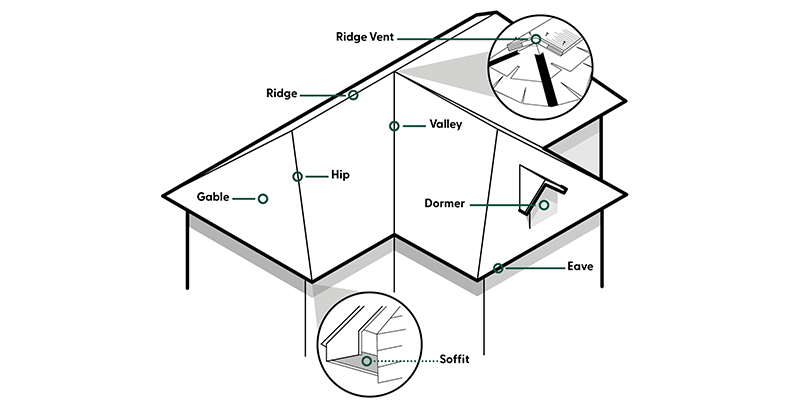 Ridge Vent

Ridge

Valley

Hip

Gable

Dormer

Eave

Soffit